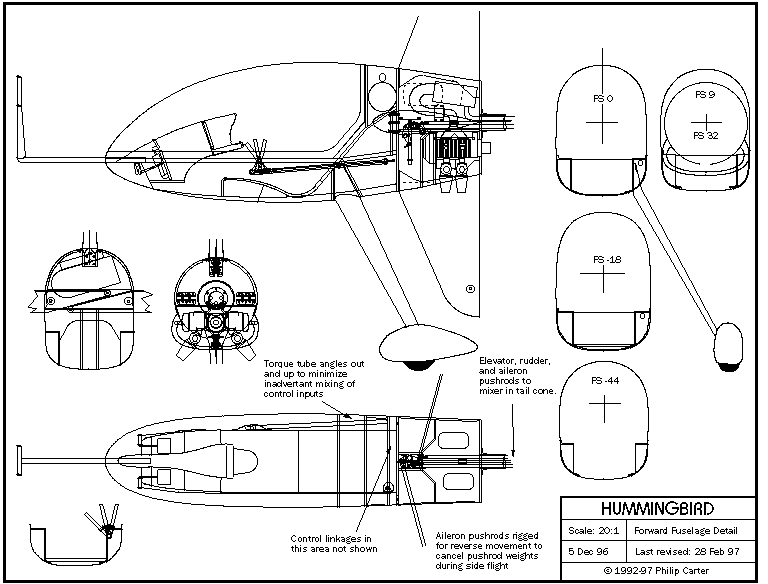 FS 0

FS 9

FS 32

FS -18

FS -44

Torque tube angles out and up to minimize inadvertant mixing of control inputs

Elevator, rudder, and aileron pushrods to mixer in tail cone.

Control linkages in this area not shown

Aileron pushrods rigged for reverse movement to cancel pushrod weights during side flight

HUMMINGBIRD

| Scale: 20:1 | Forward Fuselage Detail |
|---|---|
| 5 Dec 96 | Last revised: 28 Feb 97 |

© 1992-97 Philip Carter